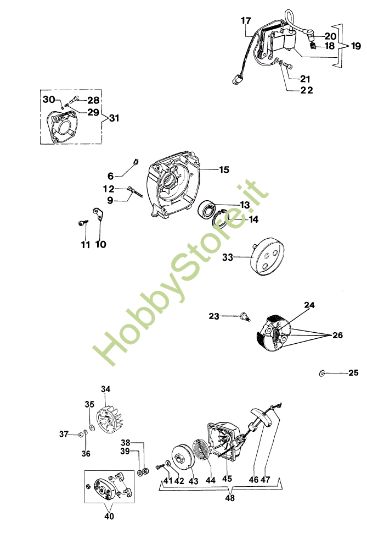 17
20
18
19
21
22
30
28
29
31
6
15
12
9
13
14
11
10
33
HobbyStore.it
23
24
26
25
34
35
37
36
38
39
41
42
43
44
45
46
47
48
40