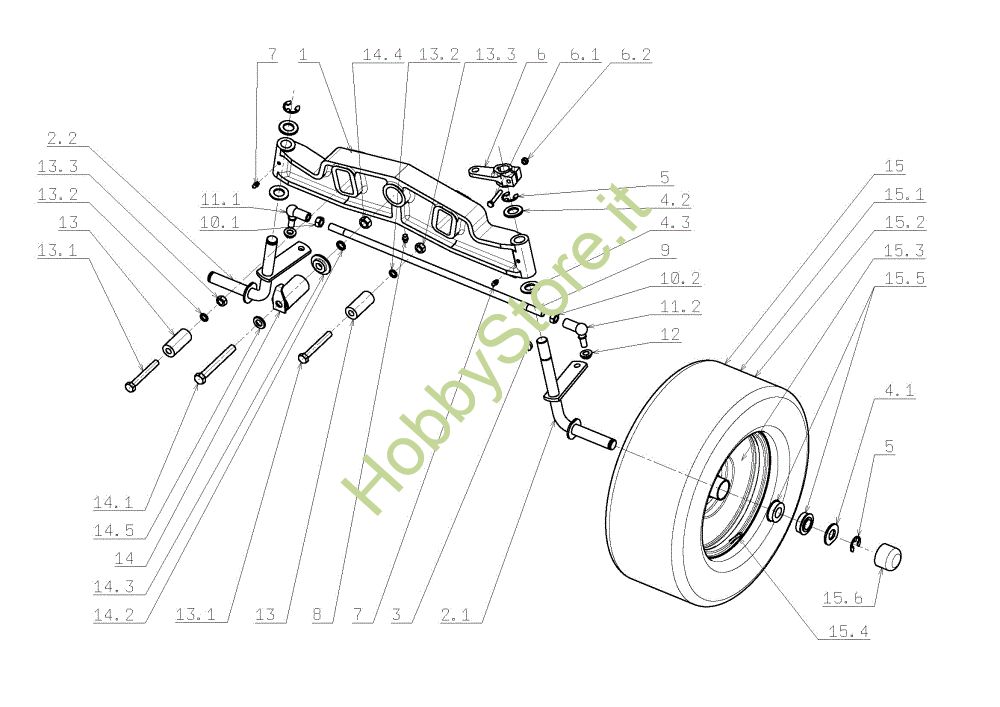 7
1
14.4
13.2
13.3
6
6.1
6.2
2.2
13.3
13.2
13
13.1
11.1
10.1
5
4.2
4.3
9
10.2
11.2
12
15
15.1
15.2
15.3
15.5
4.1
5
15.6
15.4
14.1
14.5
14
14.3
14.2
13.1
13
8
7
3
2.1
HobbyStore.it