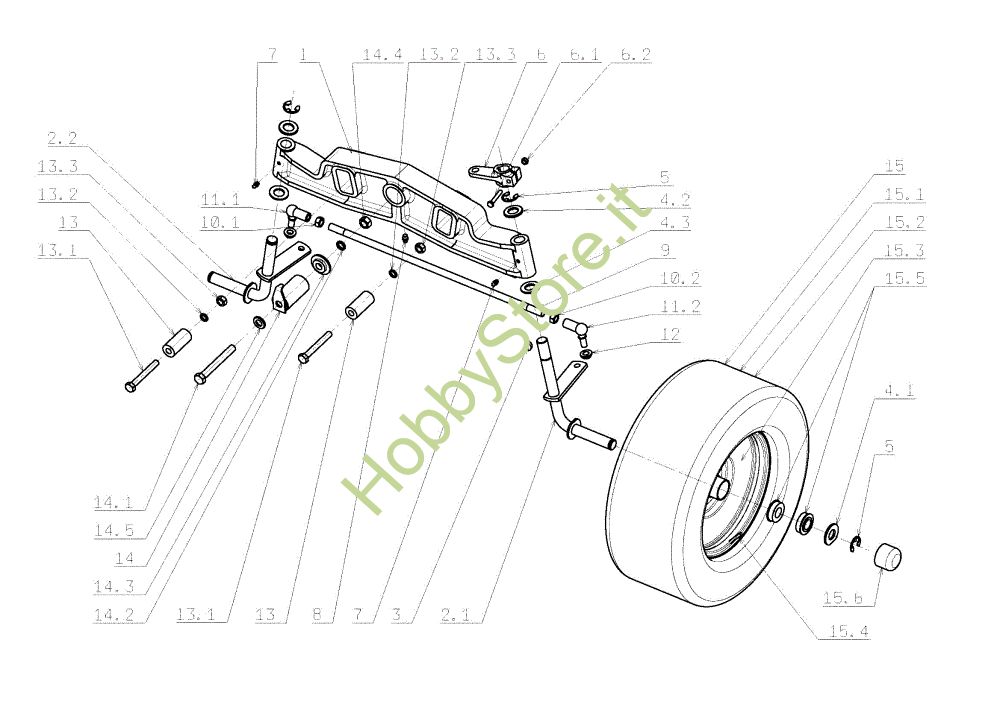 7 1 14.4 13.2 13.3 6 6.1 6.2

2.2
13.3
13.2
13
13.1

11.1
10.1

5
4.2
4.3
9
10.2
11.2
12

15
15.1
15.2
15.3
15.5

4.1
5

15.6
15.4

14.1
14.5
14
14.3
14.2

13.1 13 8 7 3 2.1

HobbyStore.it