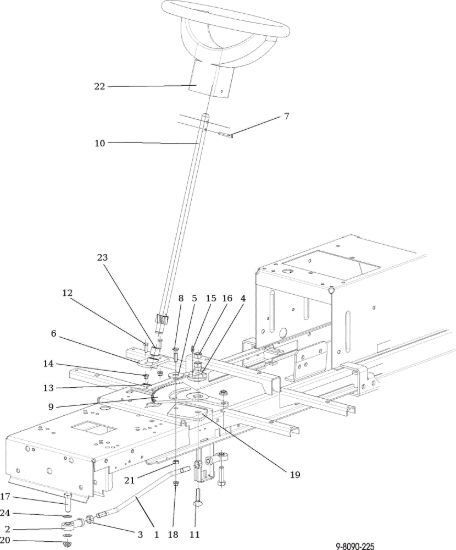 22
7
10
23
12
8
5
15
16
4
6
14
13
9
19
21
17
24
2
20
3
1
18
11
9-8090-225