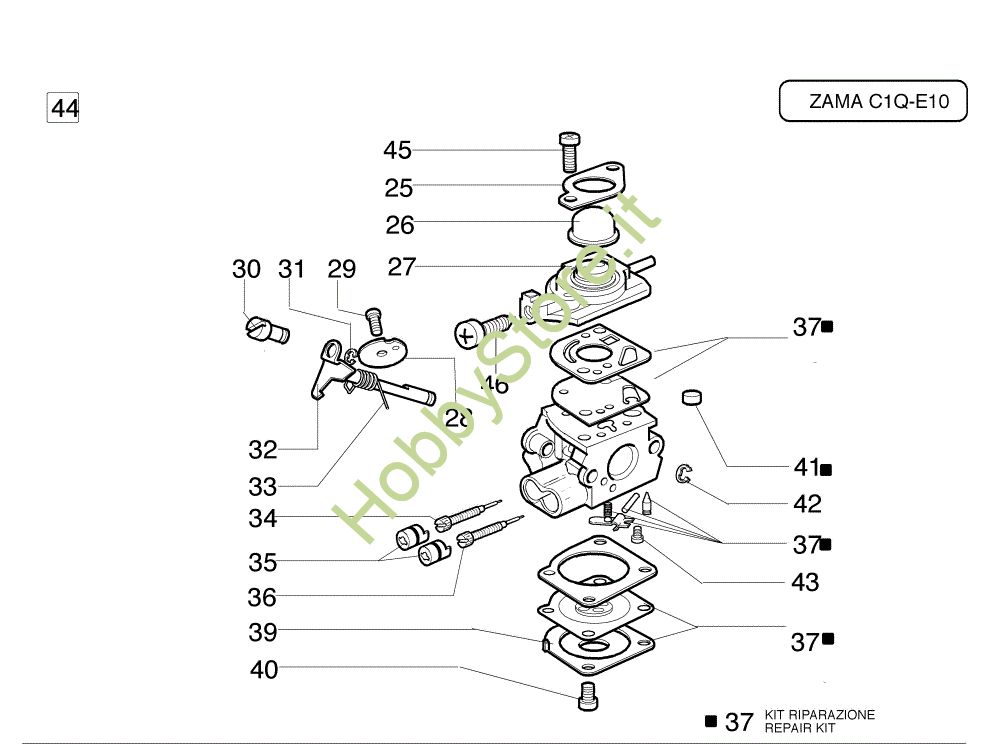 44

ZAMA C1Q-E10

45
25
26
27
30 31 29
46
28
32
33
34
35
36
39
40
37■
41■
42
37■
43
37■

HobbyStore.it

■ 37 KIT RIPARAZIONE
REPAIR KIT