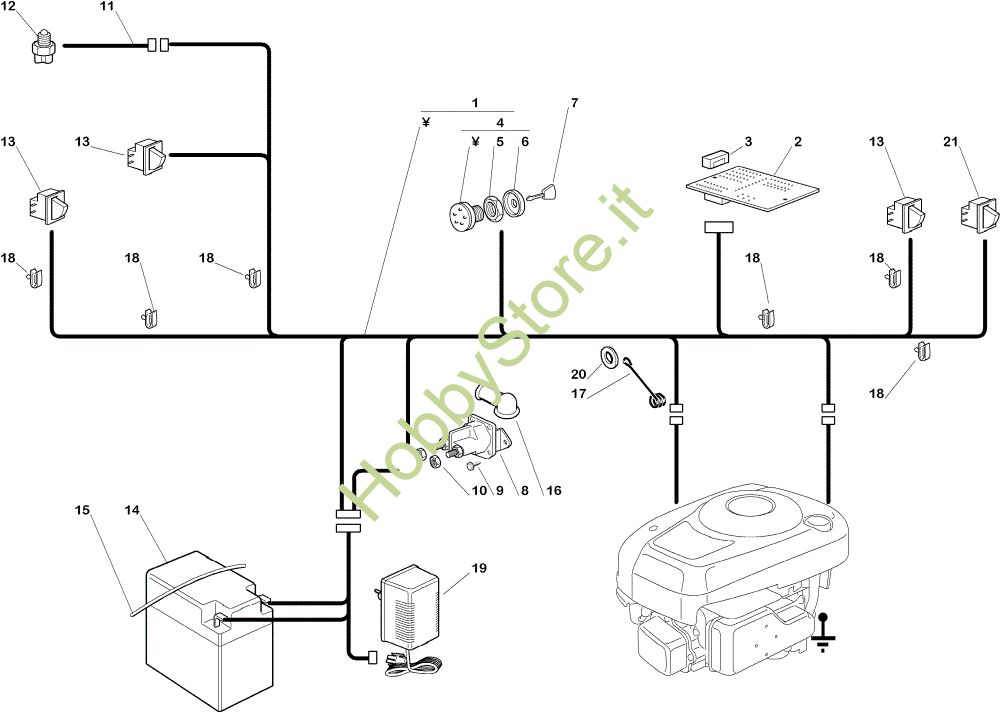 12
11
13
13
18
18
18
1
¥
4
¥
5
6
7
3
2
13
21
18
18
18
20
17
10
9
8
16
15
14
19
HobbyStore.it