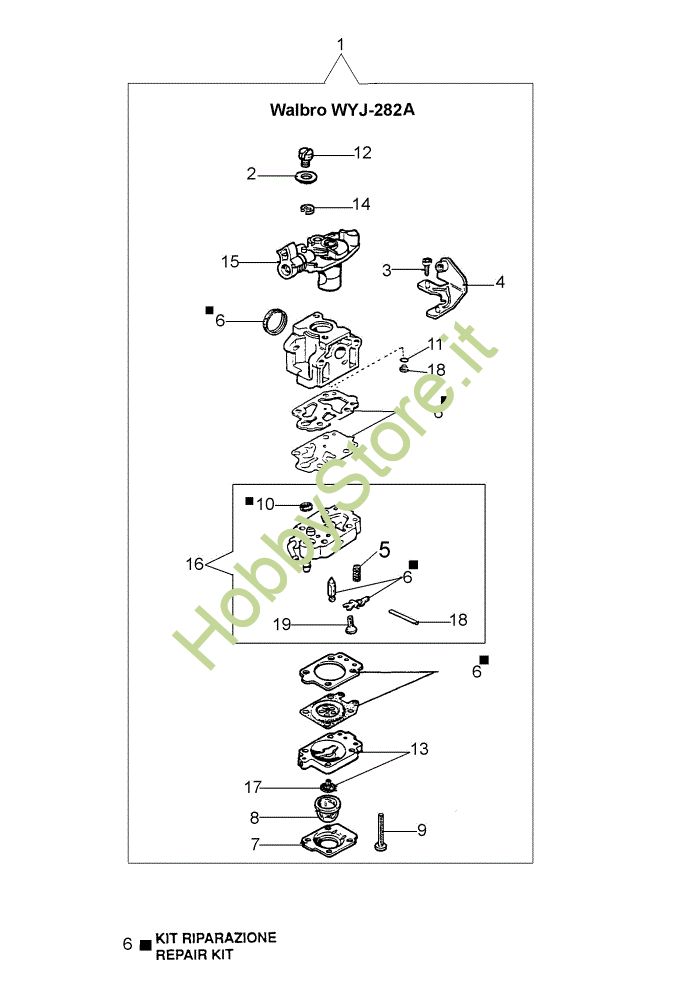 1

Walbro WYJ-282A

12
2
14
15
3
4
■ 6
11
18
■ 6
■ 10
16
5
■ 6
19
18
6 ■
13
17
8
9
7

HobbyStore.it

6 ■ KIT RIPARAZIONE
REPAIR KIT