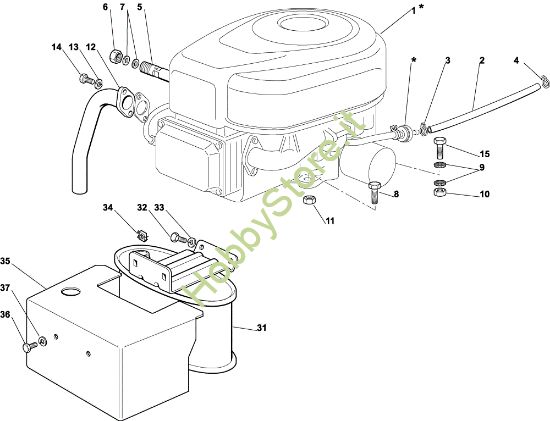 6 7 5
1 *
14 13 12
* 3 2 4
15
9
10
8
11
34 32 33
35
37
36
31
HobbyStore.it