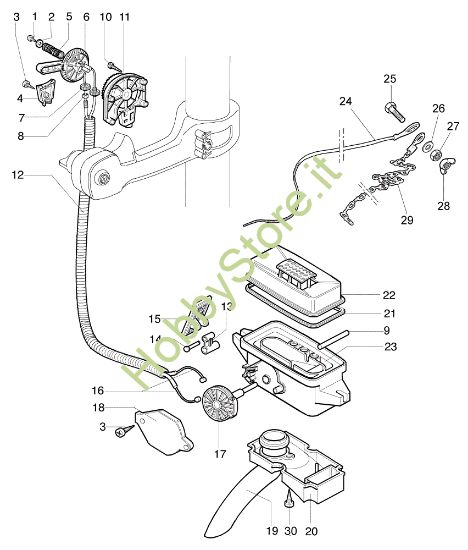 3 1 2 5 6 10 11
4
7
8
12
25
24
26
27
28
29
HobbyStore.it
22
21
9
23
15
13
14
16
18
3
17
19 30 20