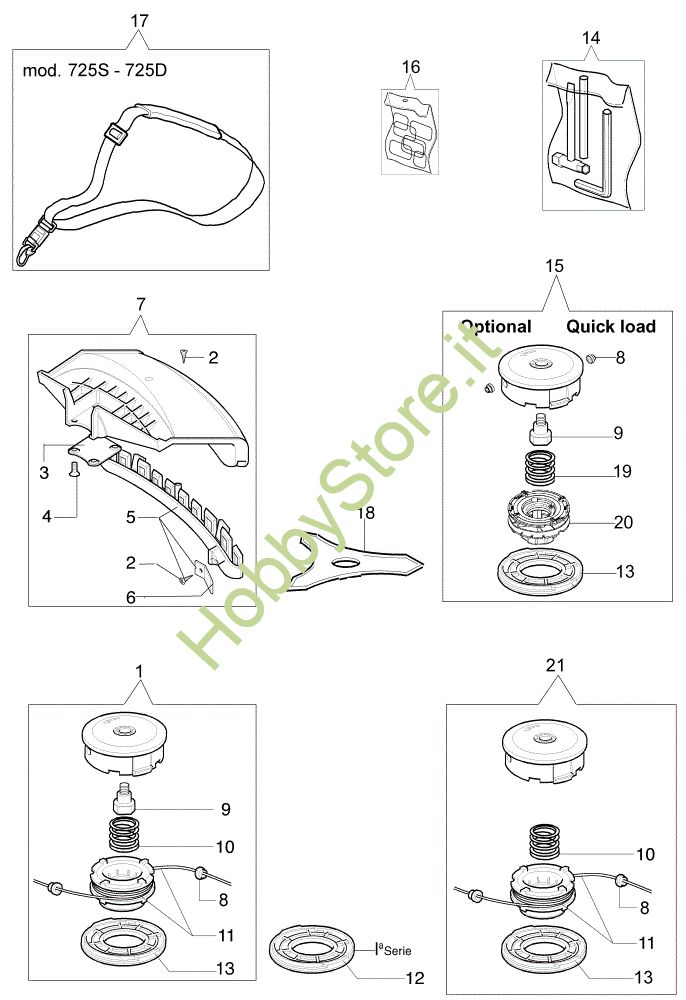 17
mod. 725S - 725D

16

14

7
2
3
4
5
2
6

18

15
Optional Quick load
8
9
19
20
13

HobbyStore.it

1
9
10
8
11
13

$I^a$Serie
12

21
10
8
11
13