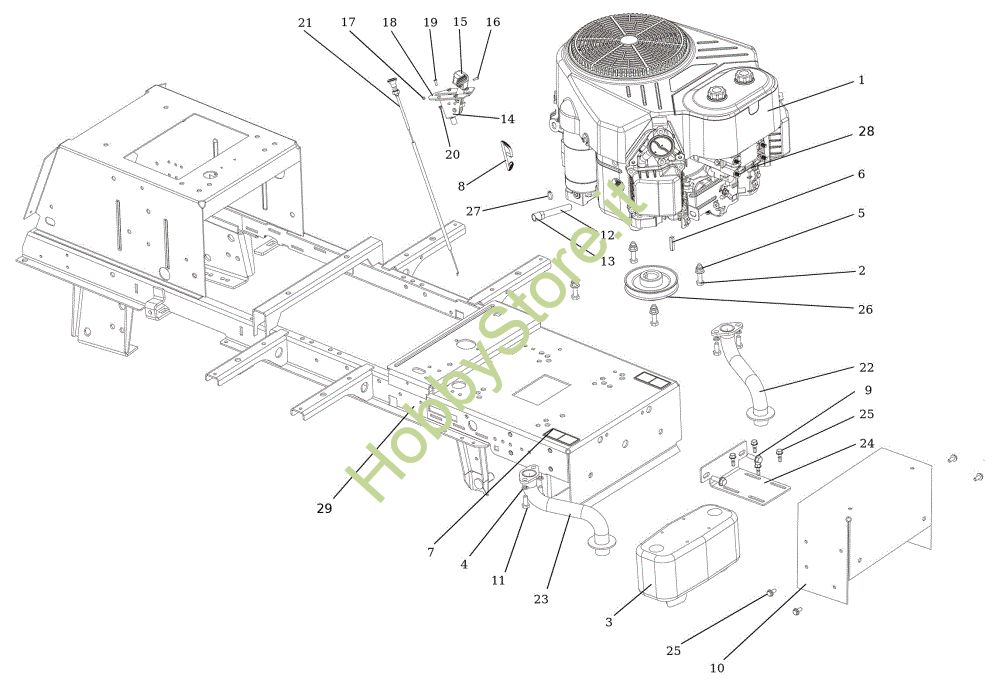 21 17 18 19 15 16

14

20

8

27

12

13

1

28

6

5

2

26

22

9

25

24

29

7

4

11

23

3

25

10

HobbyStore.it