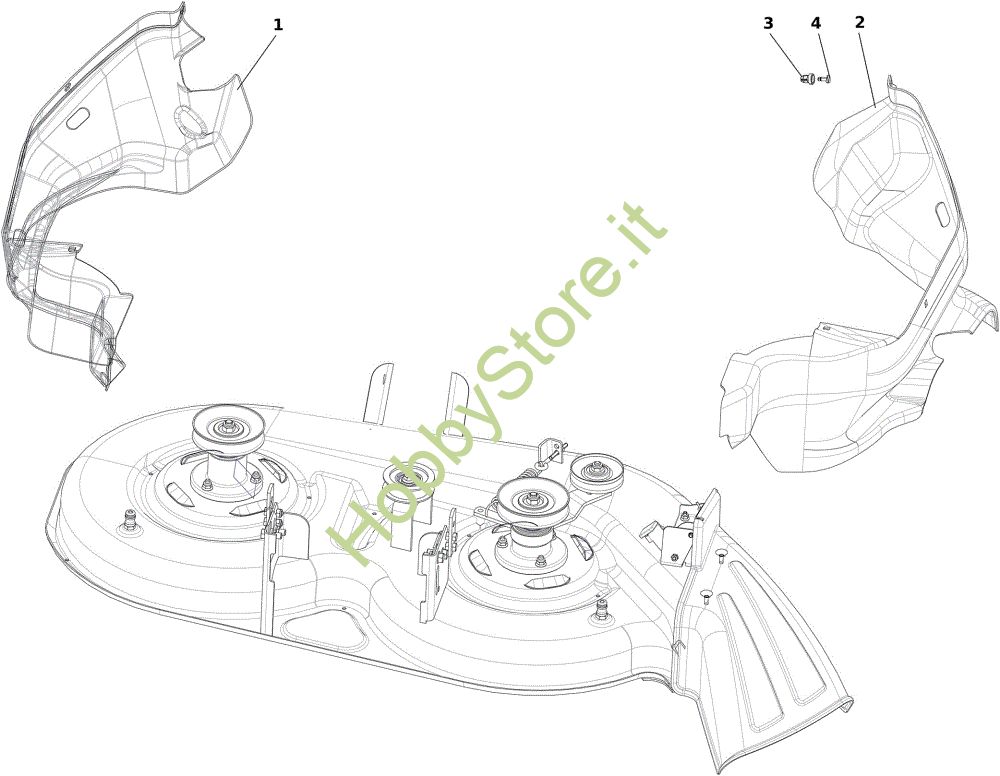 1

3 4 2

HobbyStore.it