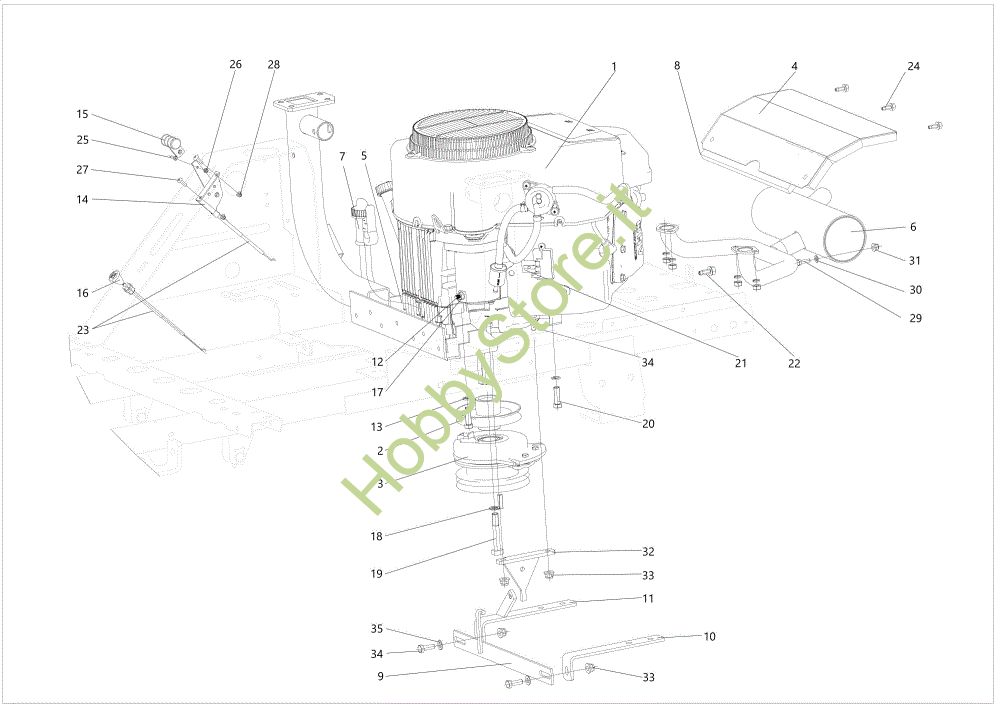 26
28
1
8
4
24
15
25
27
14
7
5
6
31
30
29
16
23
12
17
34
21
22
13
2
3
20
18
19
32
33
11
35
34
9
10
33
HobbyStore.it