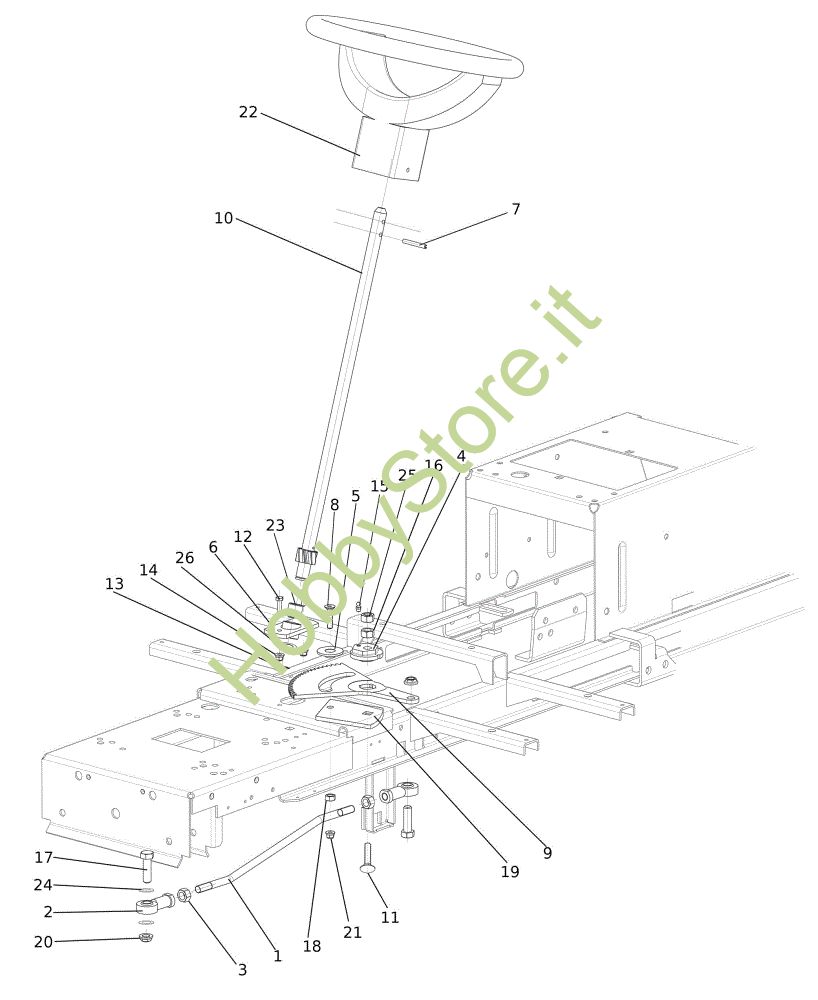 22
10
7
HobbyStore.it
4
16
25
15
5
8
23
12
6
26
14
13
9
19
17
24
2
20
3
1
18
21
11