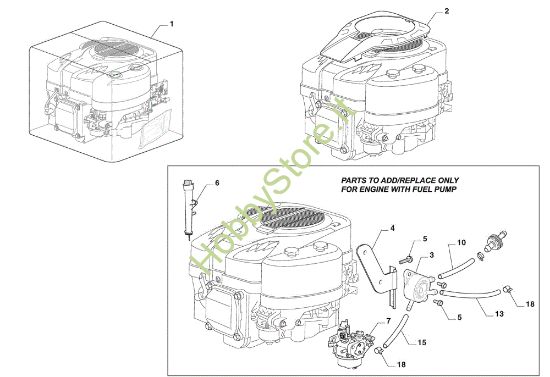 1

2

HobbyStore.it

PARTS TO ADD/REPLACE ONLY FOR ENGINE WITH FUEL PUMP

6

4

5

3

10

18

13

5

7

15

18