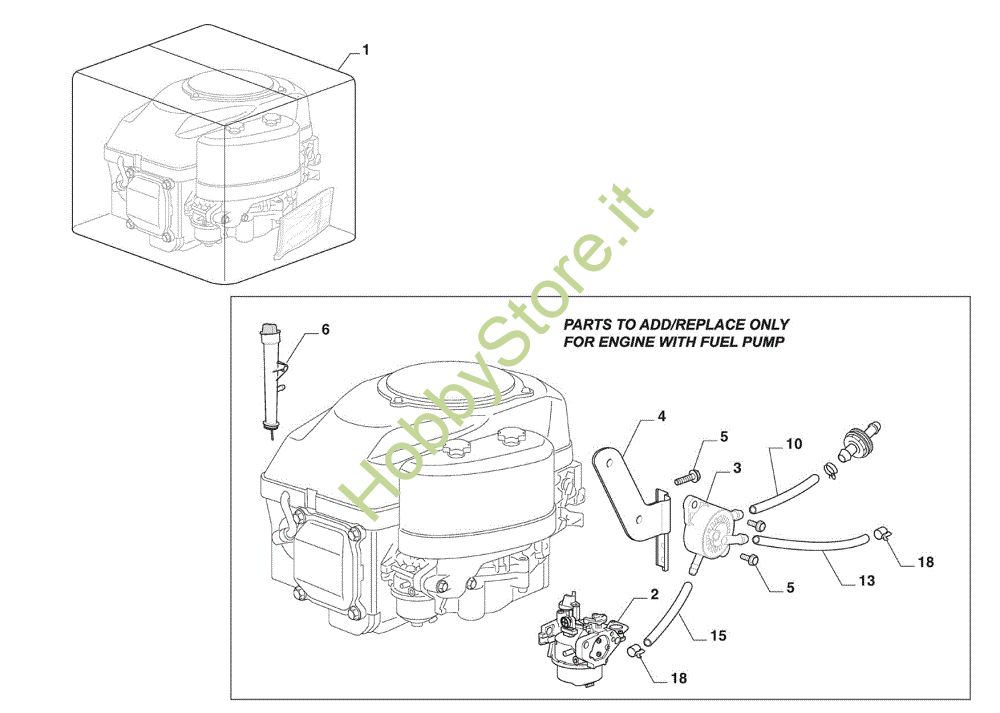 1

HobbyStore.it

PARTS TO ADD/REPLACE ONLY FOR ENGINE WITH FUEL PUMP

6

4

5

3

10

18

5

13

2

15

18