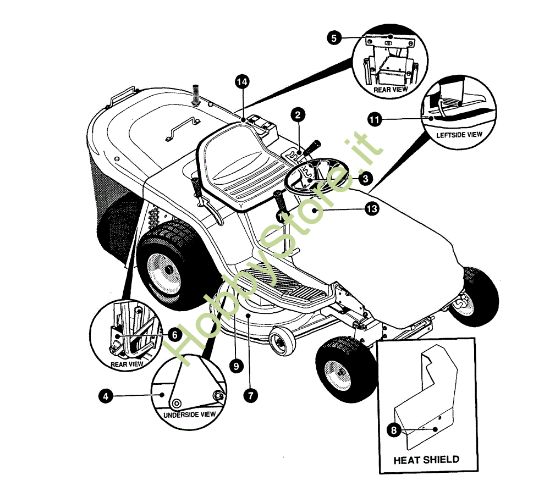 5
REAR VIEW
14
2
11
LEFTSIDE VIEW
3
13
HobbyStore.it
6
REAR VIEW
9
7
4
UNDERSIDE VIEW
8
HEAT SHIELD