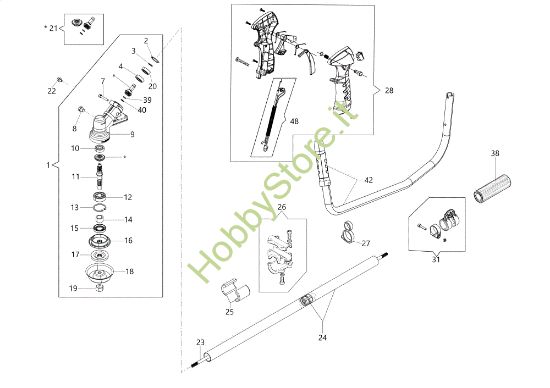 * 21
2
3
4
20
22
7
39
40
8
9
10
*
1
11
12
13
14
15
16
17
18
19
28
48
42
38
26
27
31
25
24
23
HobbyStore.it