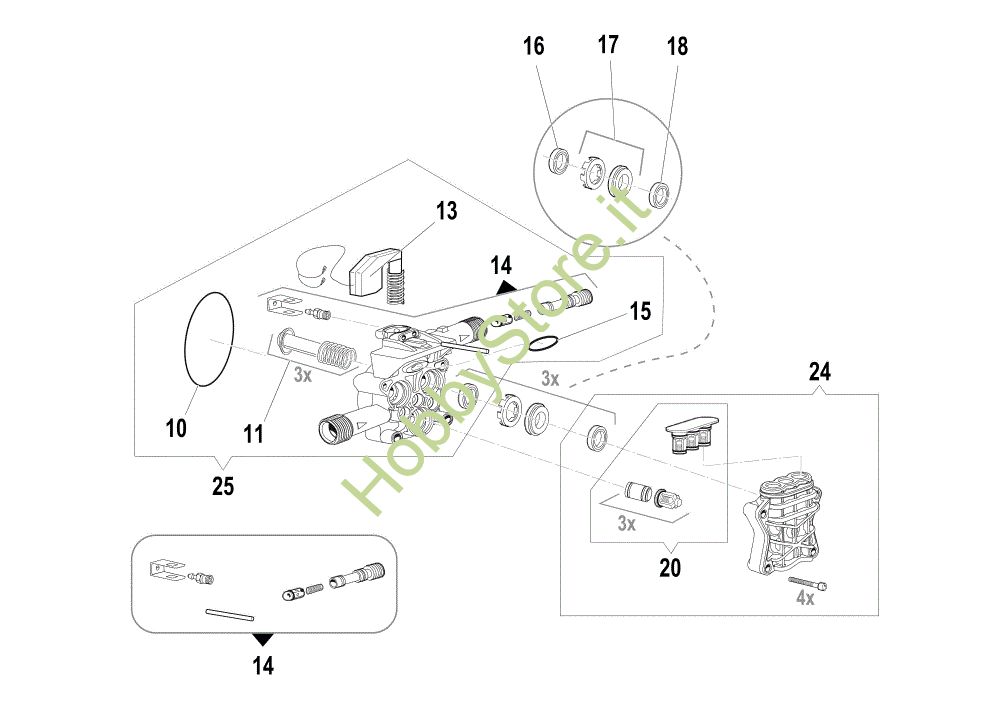 16
17
18
13
14
15
3x
3x
24
10
11
25
3x
20
4x
14
HobbyStore.it