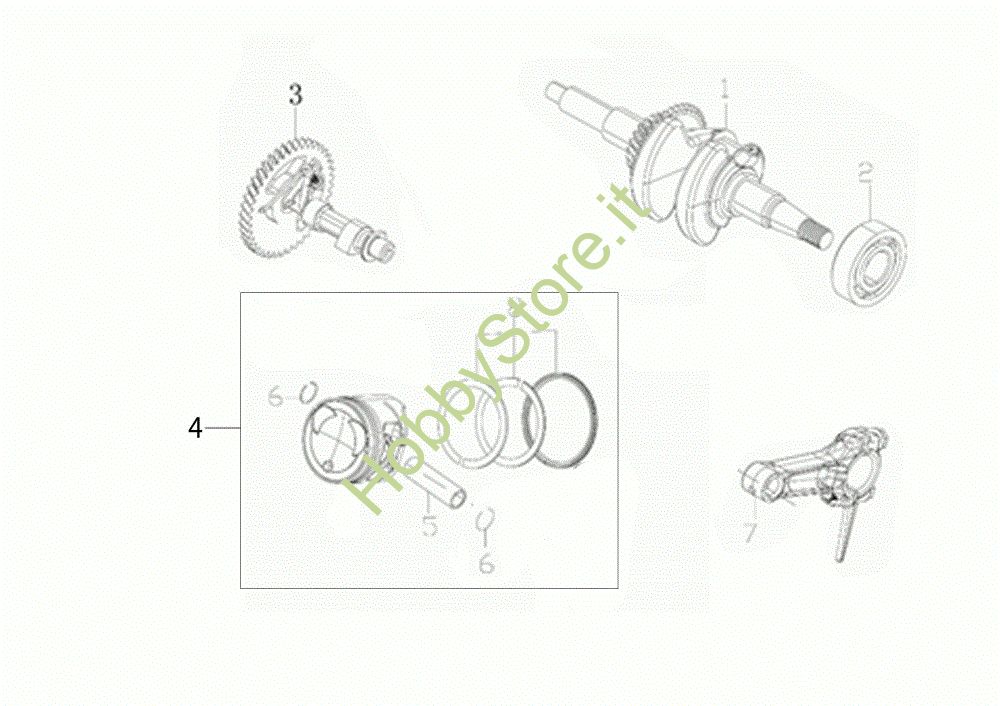 3

1

2

HobbyStore.it

4

6

5

6

7