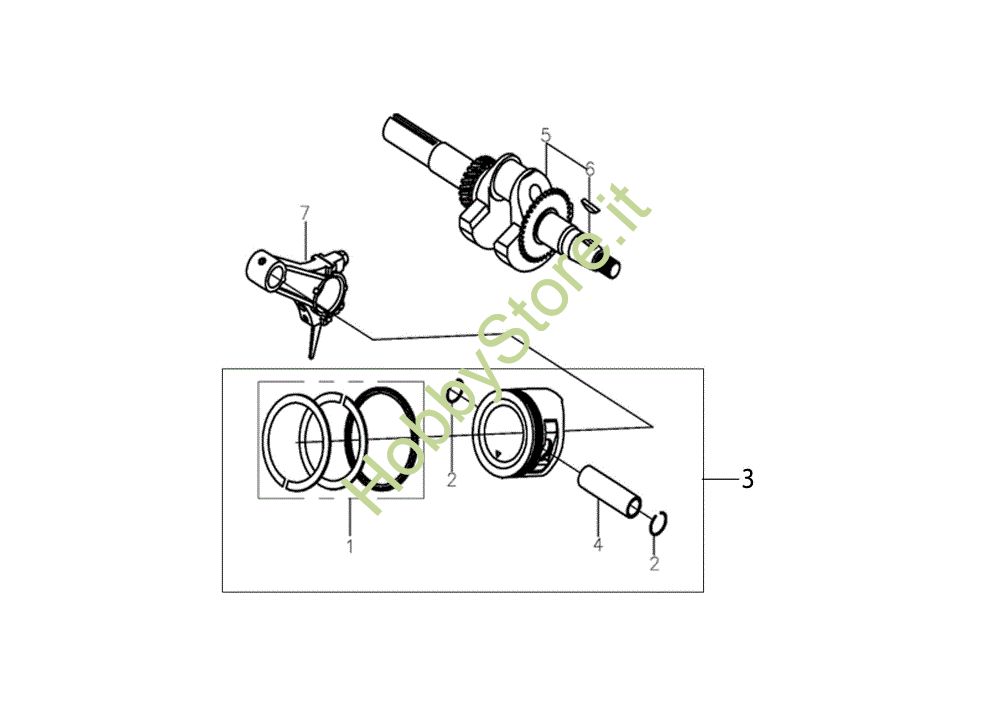 5
6
7
HobbyStore.it
2
3
1
4
2