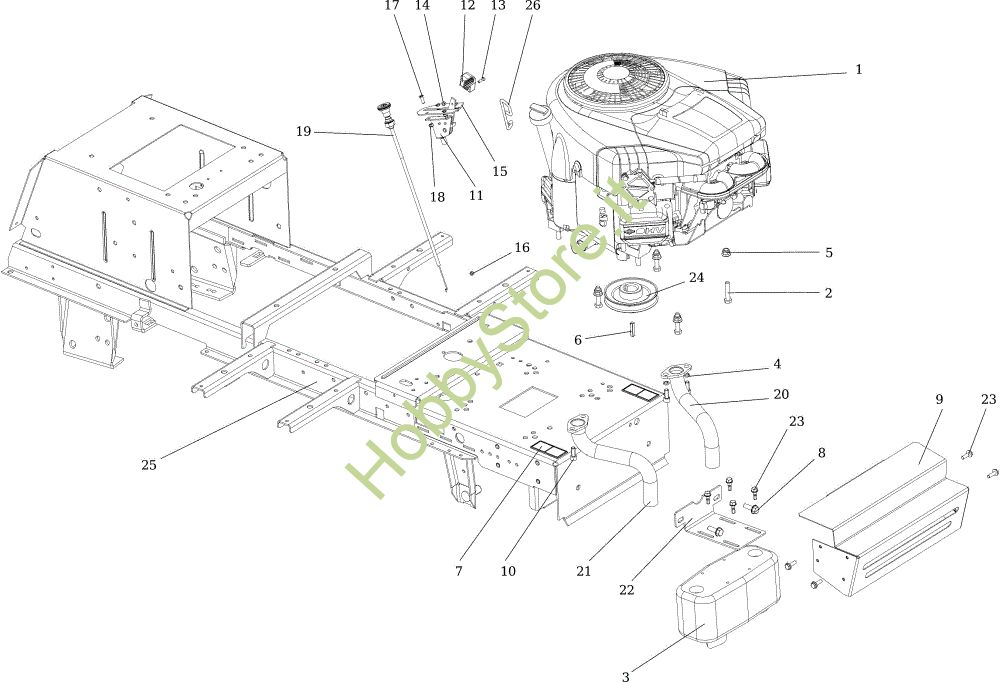 17 14 12 13 26
1
19
15
18 11
16
5
24
2
6
4
20
9
23
23
8
25
7
10
21
22
3
HobbyStore.it