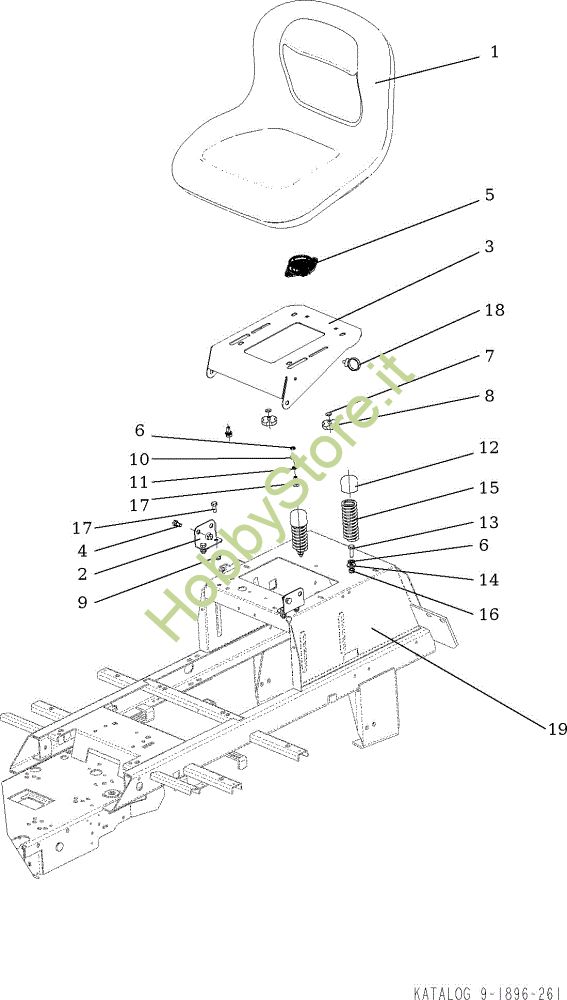 1
5
3
18
7
8
6
10
11
17
12
15
17
4
2
9
13
6
14
16
19
HobbyStore.it
KATALOG 9-1896-261