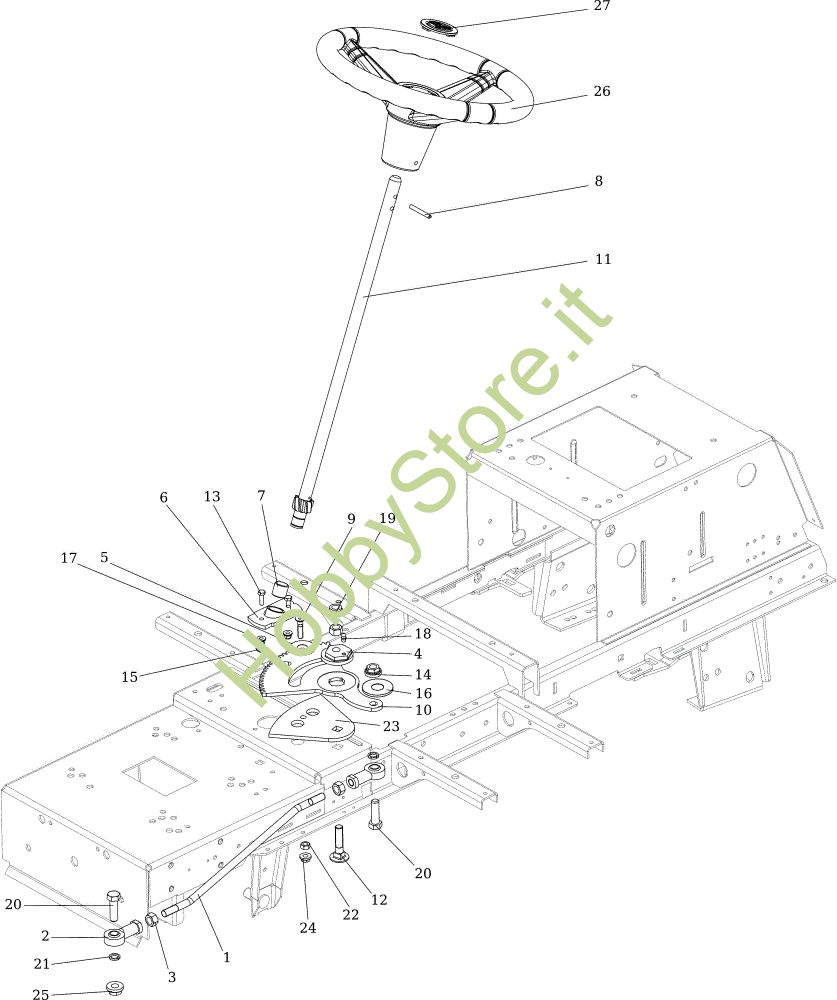 27
26
8
11
HobbyStore.it
6
13
7
9
19
17
5
18
4
15
14
16
10
23
20
12
22
24
20
2
21
3
1
25