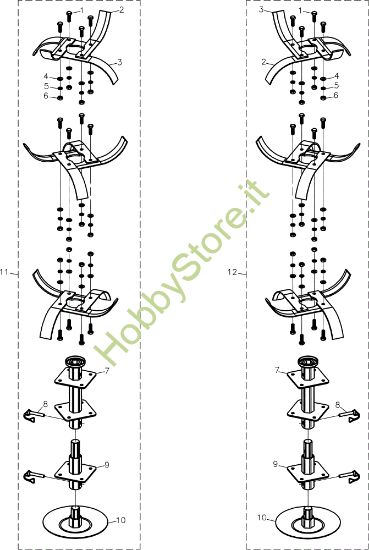 1
2
3
4
5
6
11
7
8
9
10
HobbyStore.it
3
1
2
4
5
6
12
7
8
9
10