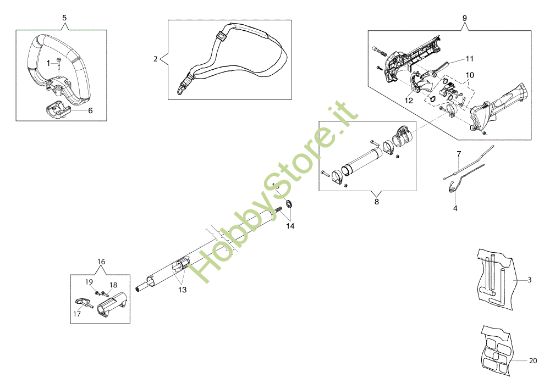 5
1
6
2
9
11
10
12
HobbyStore.it
7
4
8
14
16
19
18
17
13
3
20