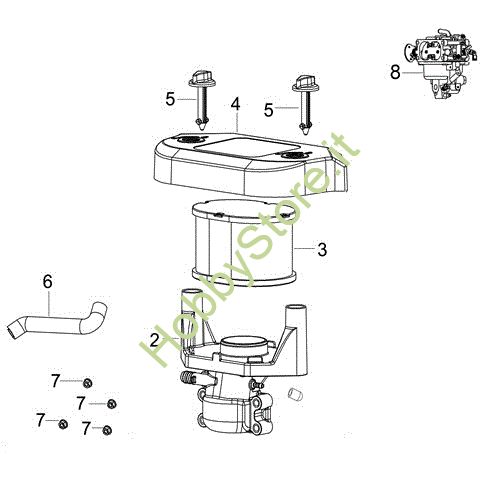 8
5
4
5
HobbyStore.it
3
6
2
7
7
7
7