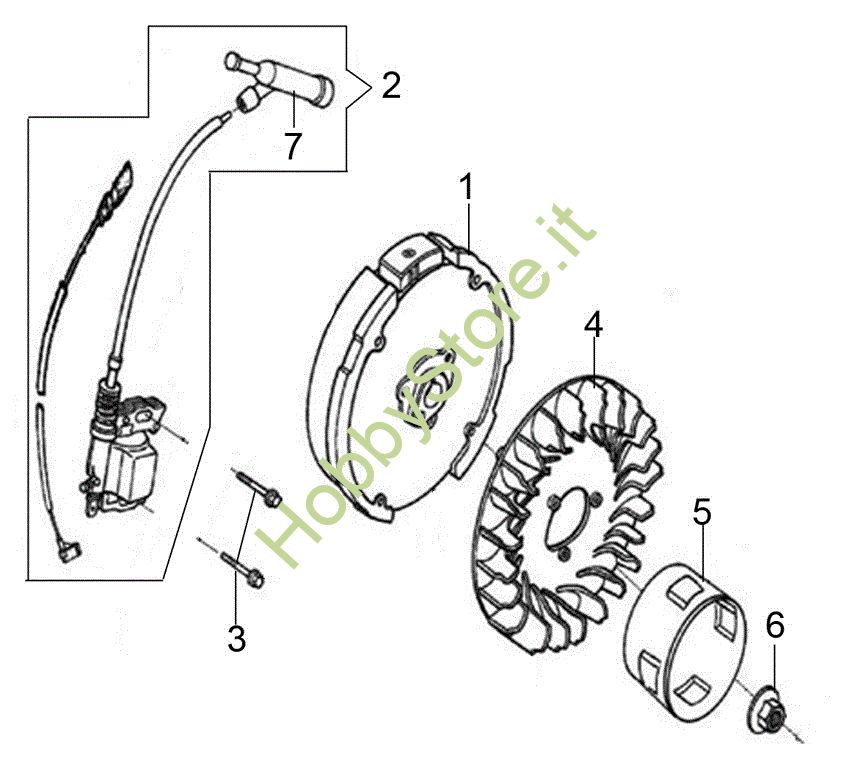 2
7
1
HobbyStore.it
4
5
3
6