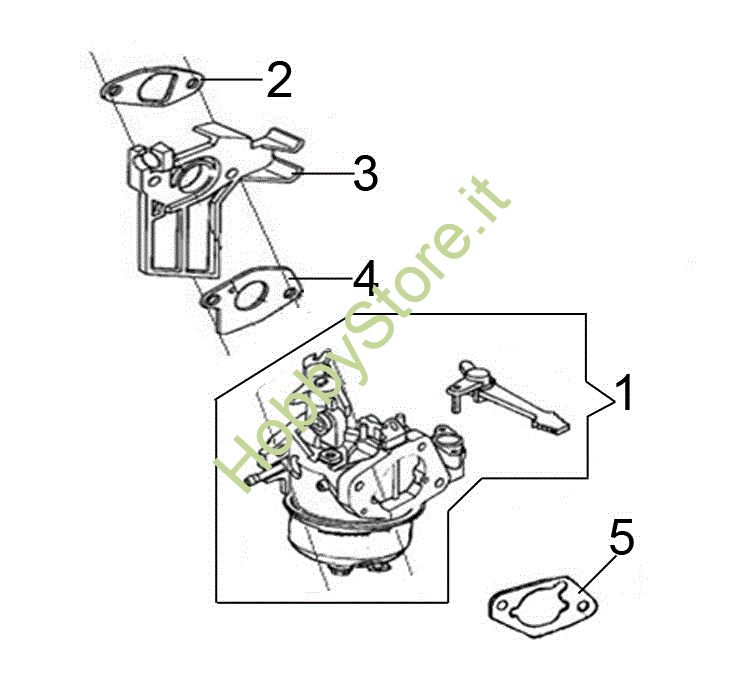 2
3
4
HobbyStore.it
1
5