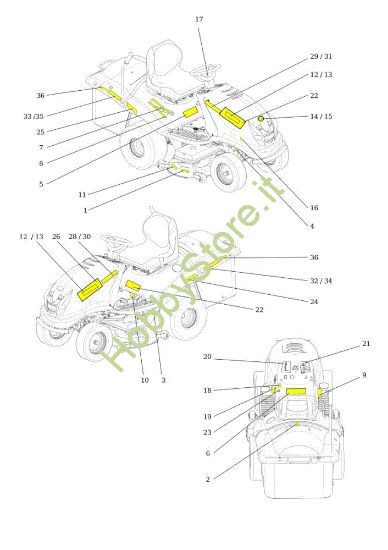 17
29 / 31
12 / 13
22
14 / 15
36
33 /35
25
7
8
5
11
1
16
4
12 / 13
26
28 / 30
36
32 / 34
24
22
10
3
HobbyStore.it
20
21
9
18
19
23
6
2