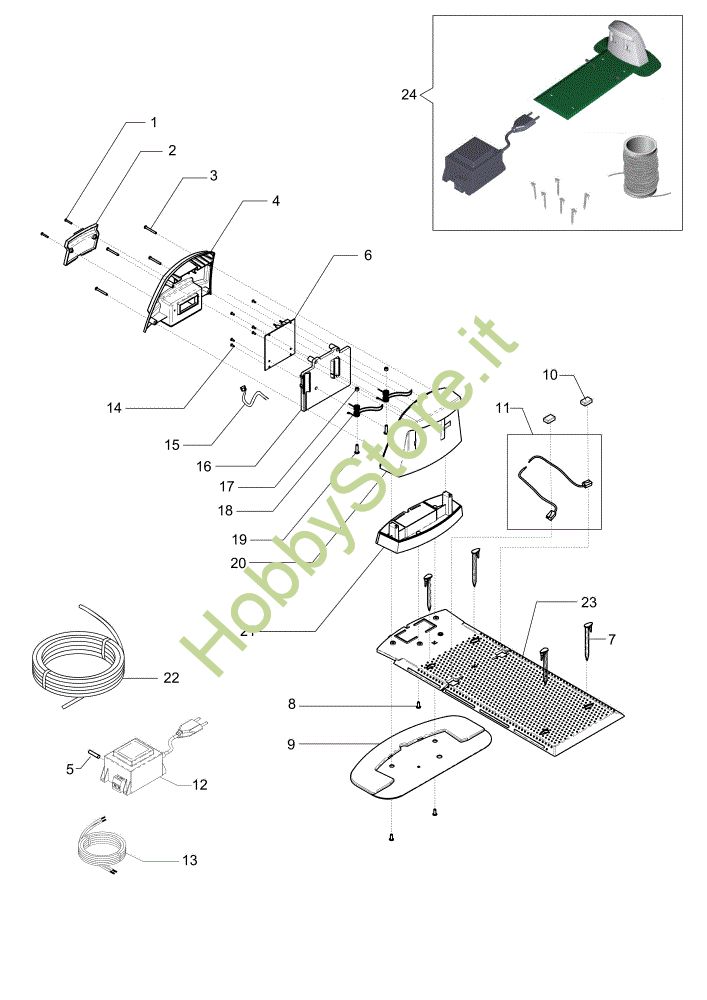 24

1
2
3
4
6
14
15
16
17
18
19
20
21
10
11
23
7
22
8
9
5
12
13

HobbyStore.it