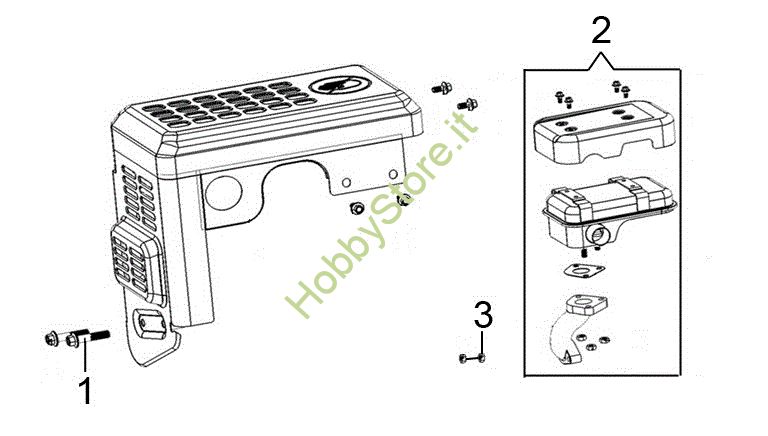 2

HobbyStore.it

3

1