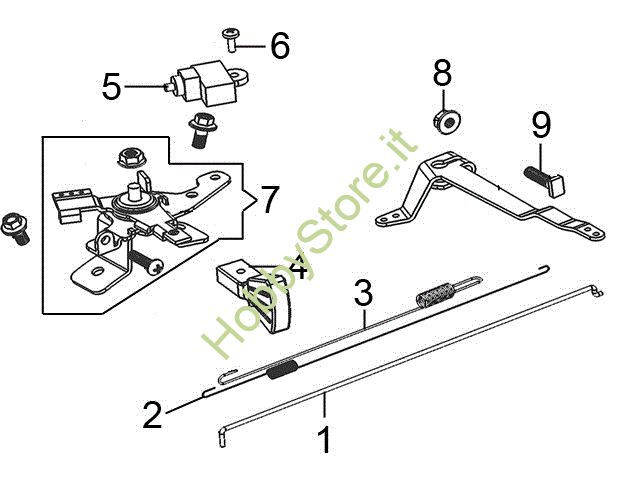 6
5
8
9
7
HobbyStore.it
4
3
2
1