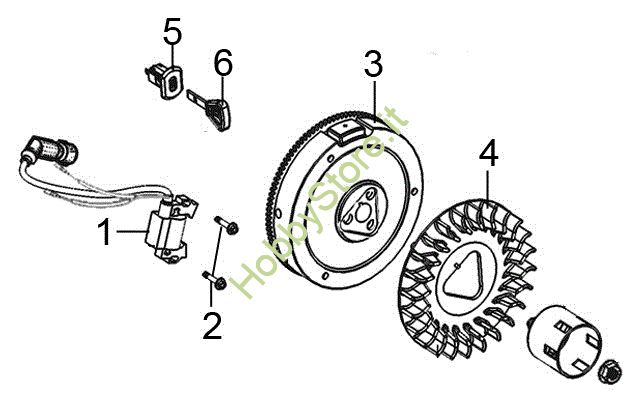 5
6
3
4
1
2
HobbyStore.it