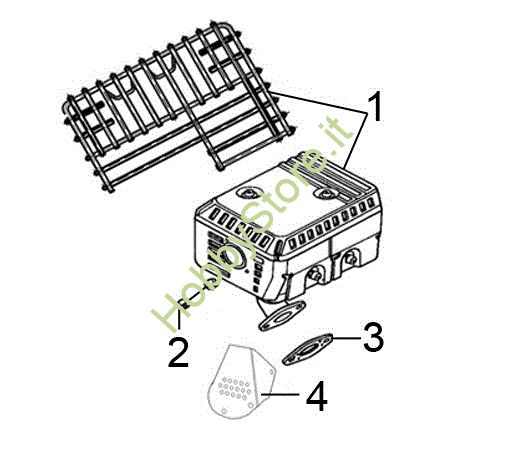 1
HobbyStore.it
2
3
4