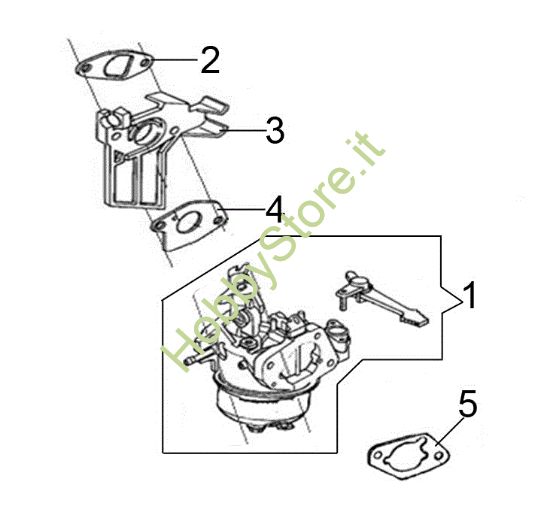 2
3
4
HobbyStore.it
1
5