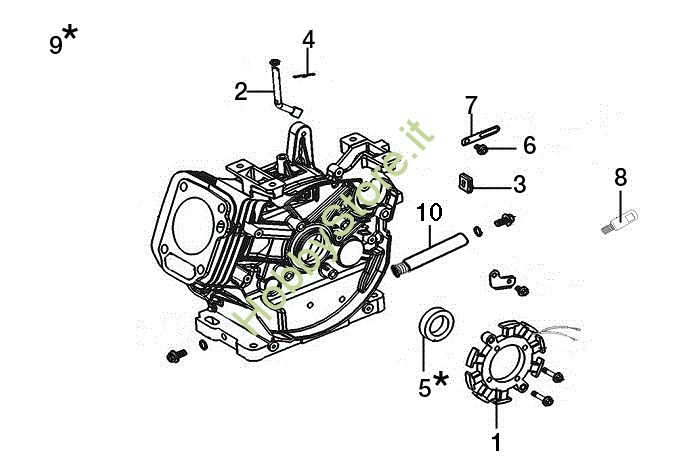 9*
4
2
7
6
3
8
10
HobbyStore.it
5*
1