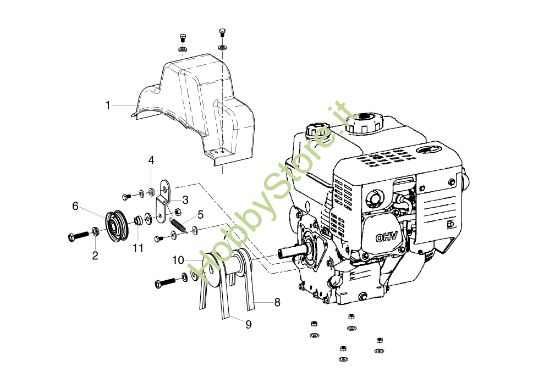 1
4
3
6
5
2
11
10
8
9
OHV
HobbyStore.it