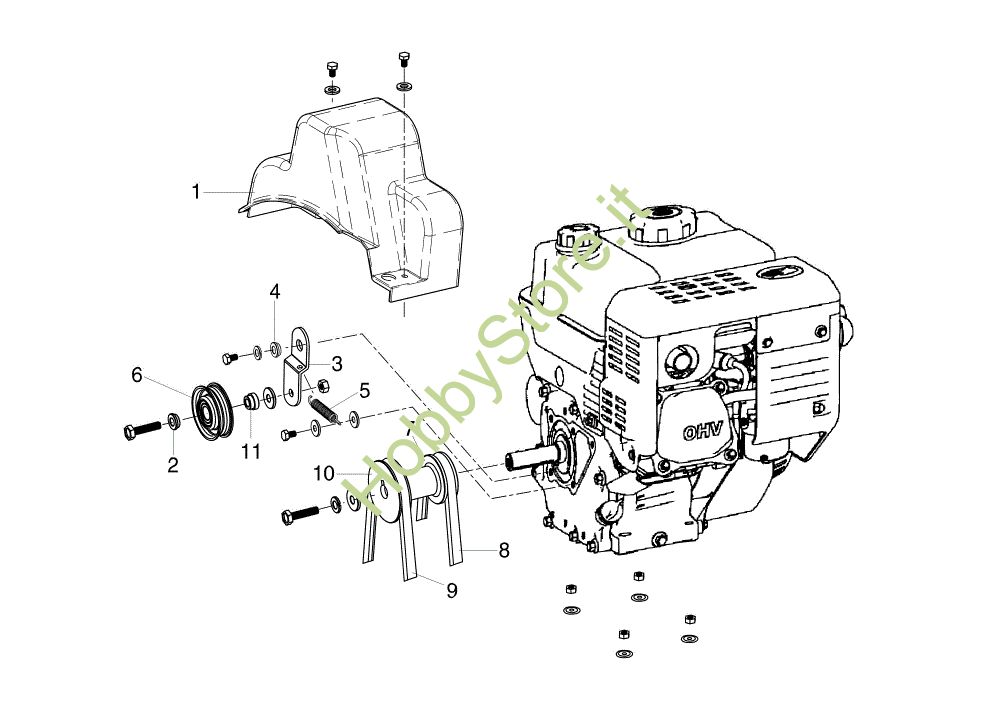 1
4
3
6
5
2
11
10
8
9
OHV
HobbyStore.it