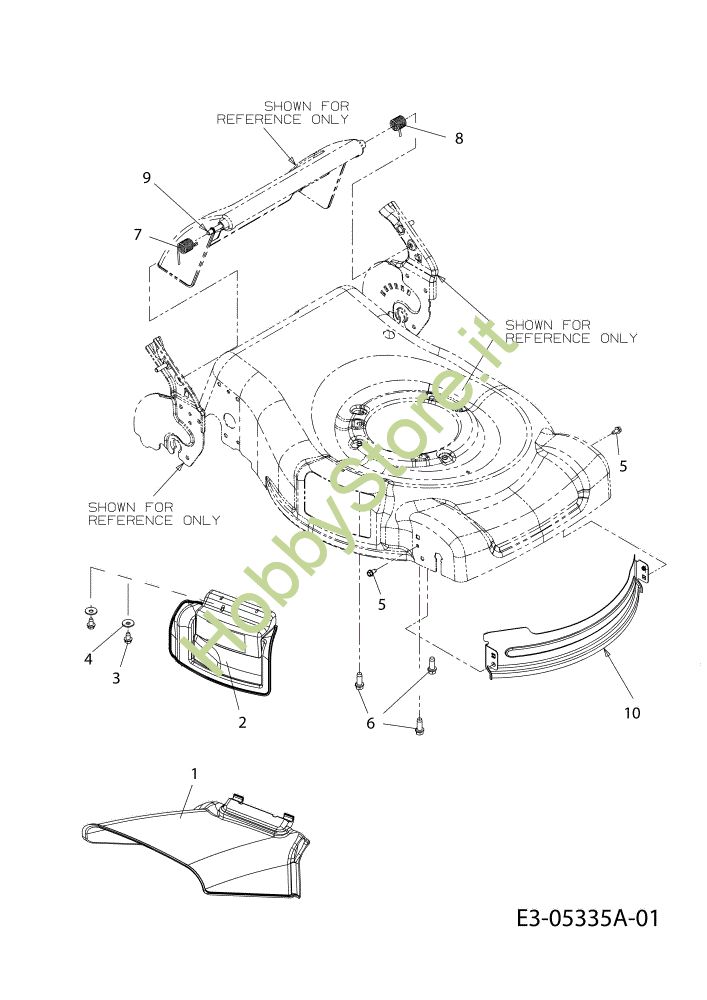 SHOWN FOR
REFERENCE ONLY

8

9

7

SHOWN FOR
REFERENCE ONLY

HobbyStore.it

5

SHOWN FOR
REFERENCE ONLY

5

4

3

2

6

10

1

E3-05335A-01