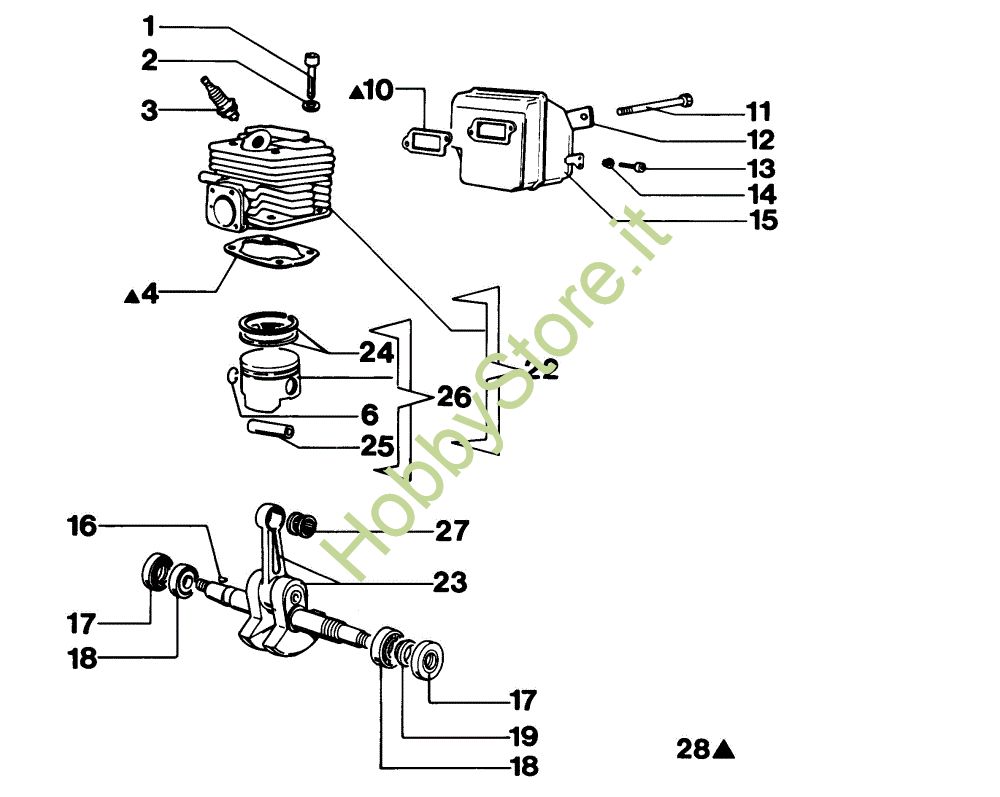 1
2
3
▲10
11
12
13
14
15
▲4
24
22
26
6
25
16
27
23
17
18
17
19
18
28▲
HobbyStore.it