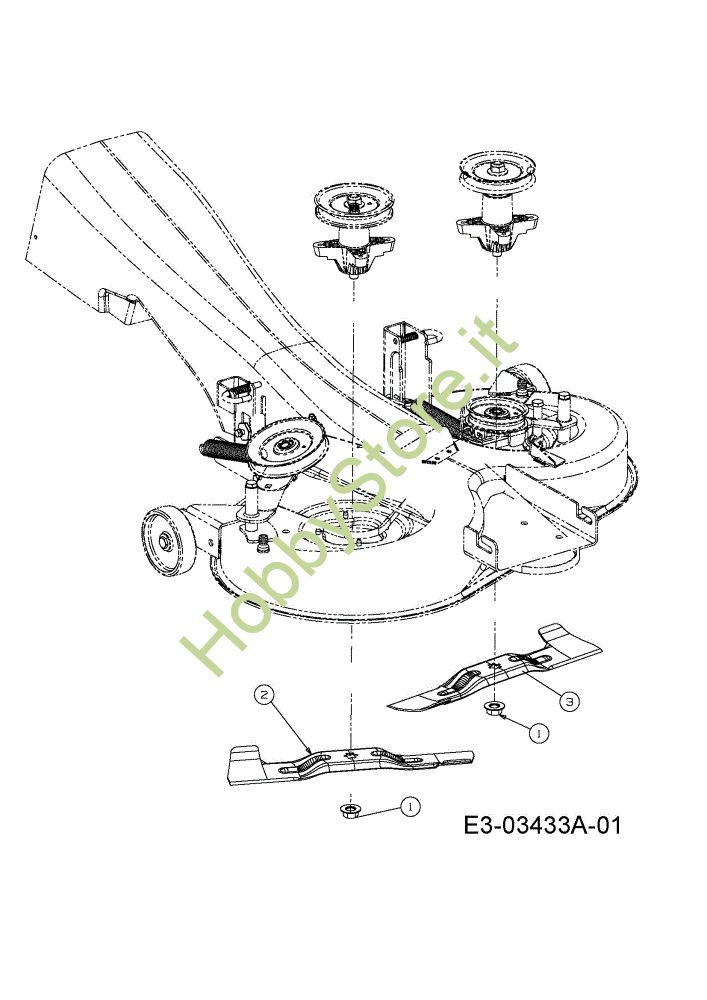 HobbyStore.it

2

3

1

1

E3-03433A-01