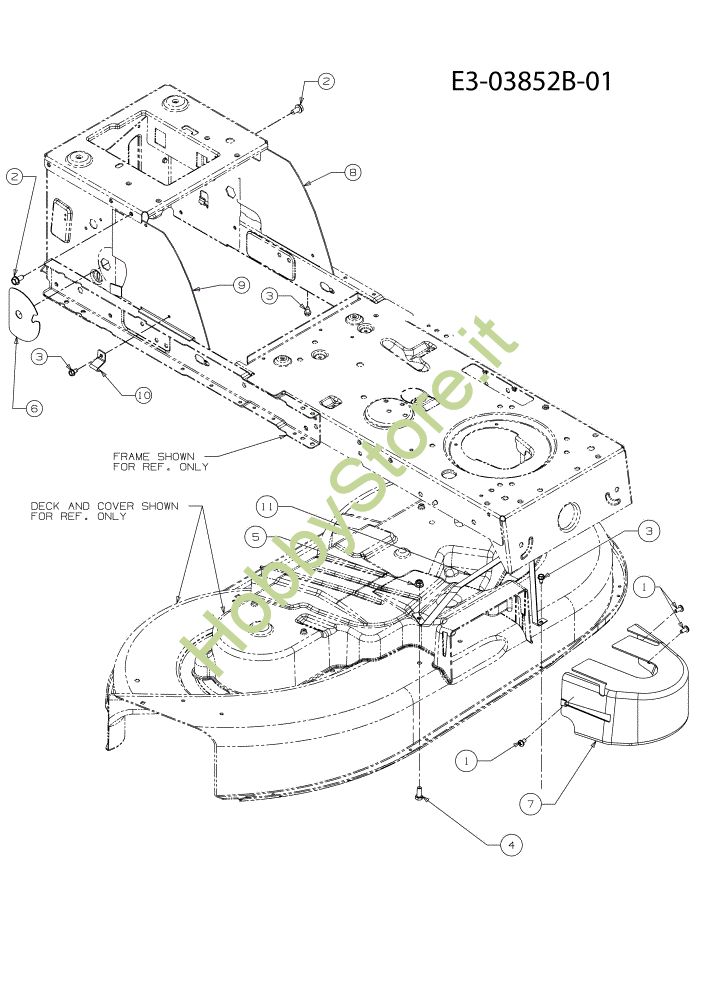 E3-03852B-01

2

2

8

9

3

3

10

6

FRAME SHOWN
FOR REF. ONLY

DECK AND COVER SHOWN
FOR REF. ONLY

11

5

3

1

1

7

4

HobbyStore.it