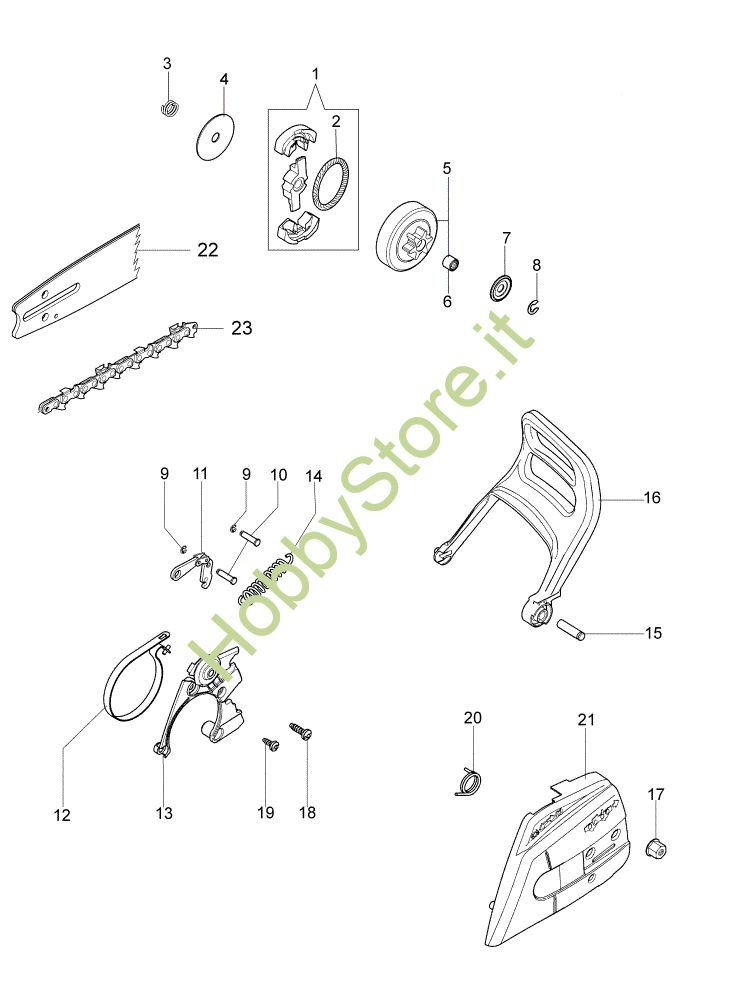 3
4
1
2
5
22
7
8
6
23
HobbyStore.it
9
11
9
10
14
16
15
12
13
19
18
20
21
17