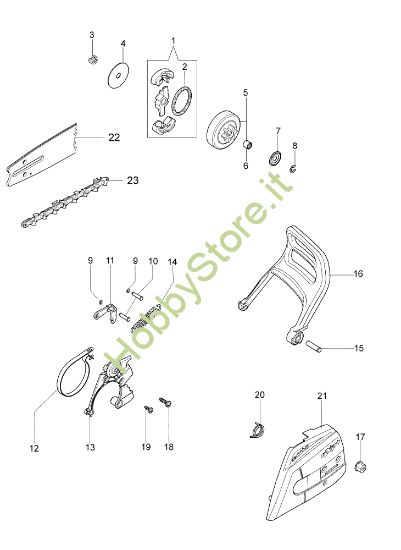 3
4
1
2
5
22
7
8
6
23
HobbyStore.it
9
11
9
10
14
16
15
12
13
19
18
20
21
17