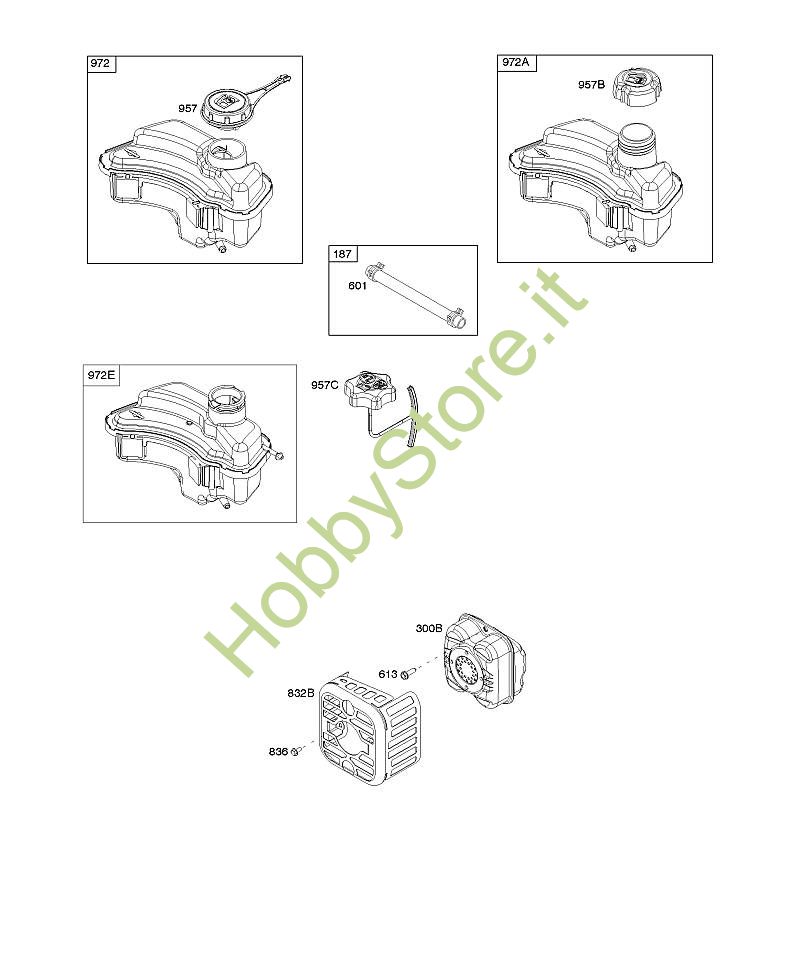 972
957

972A
957B

187
601

972E

957C

HobbyStore.it

300B
613
832B
836