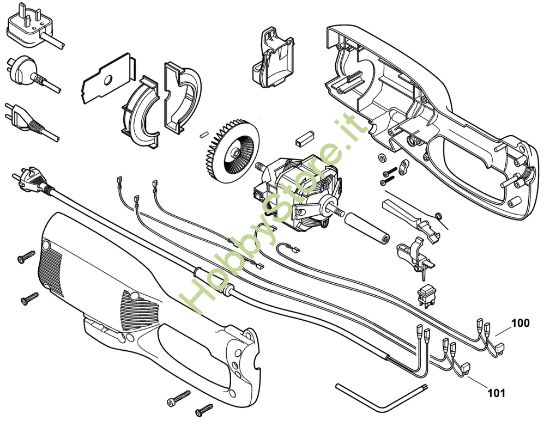 HobbyStore.it

100

101