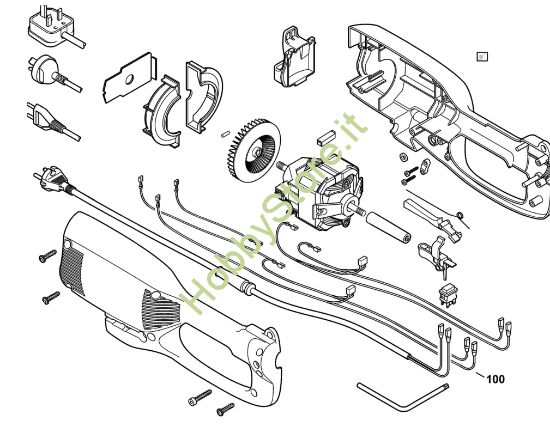 HobbyStore.it

100