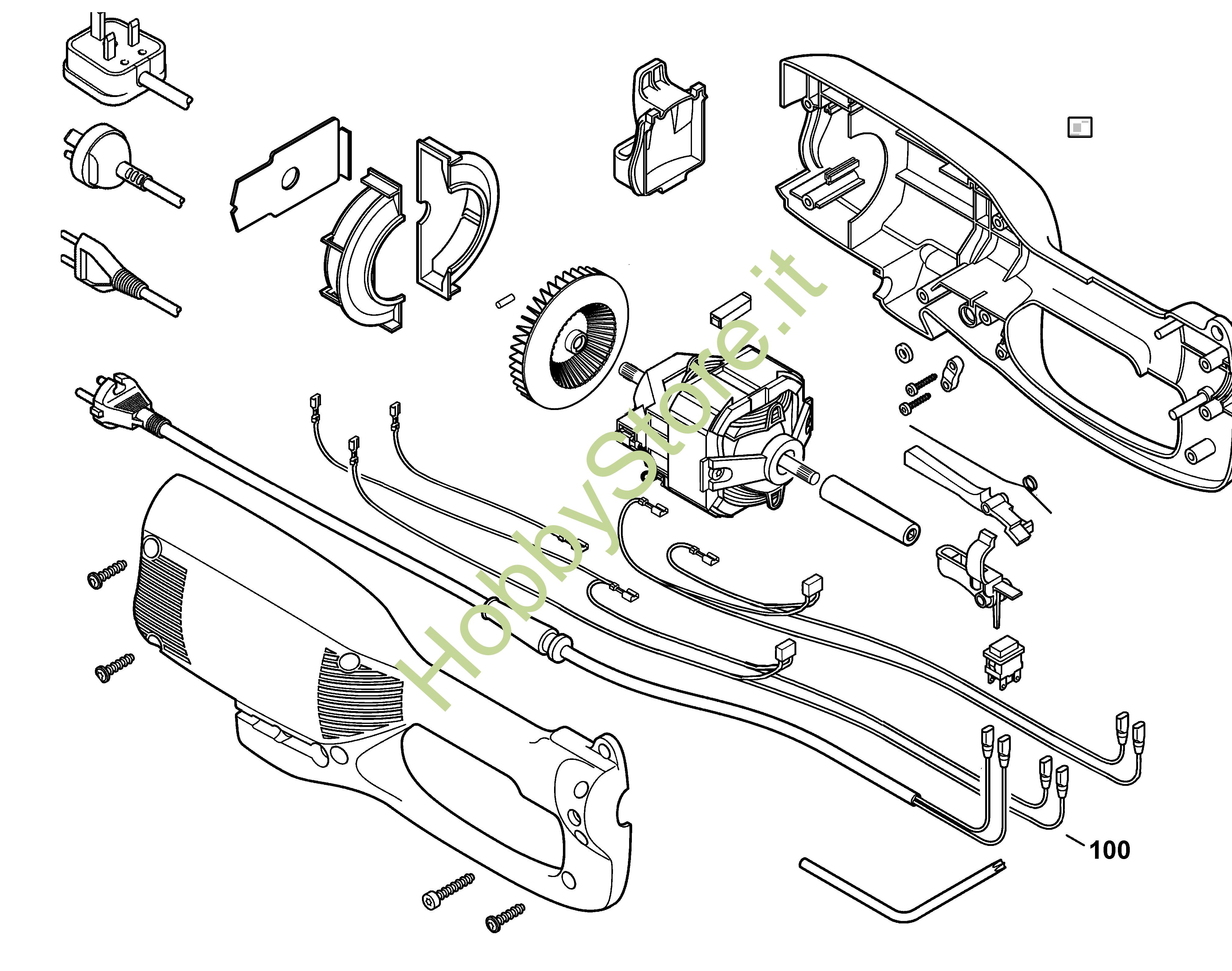 HobbyStore.it

100