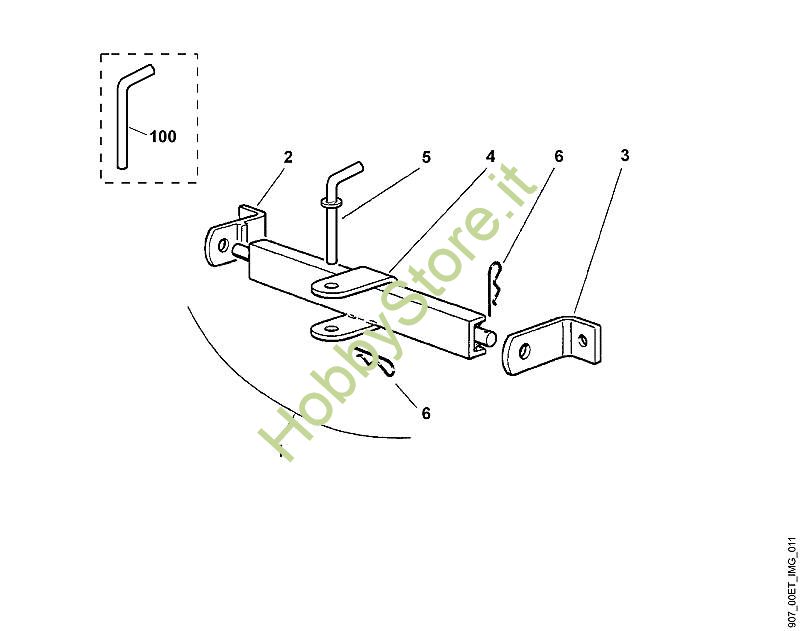 100
2
5
4
6
3
6
HobbyStore.it
907_00ET_IMG_011